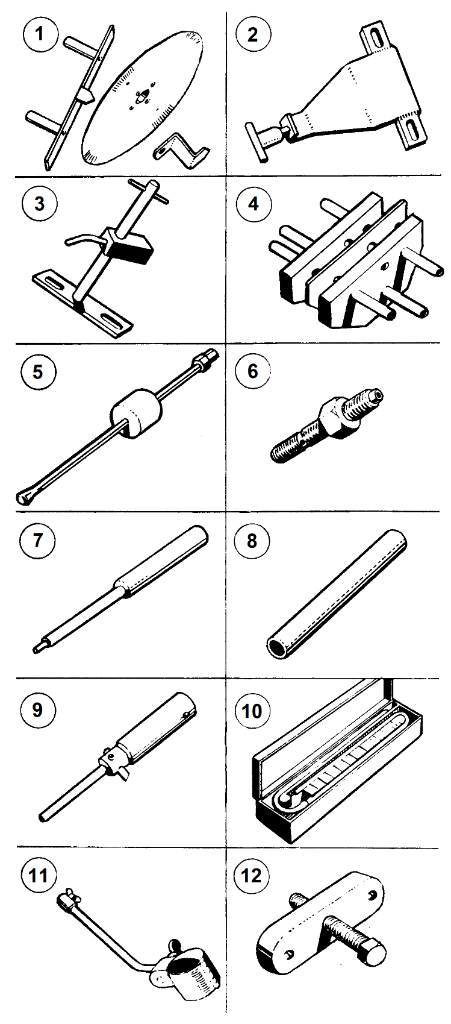 1
2
3
4
5
6
7
8
9
10
11
12